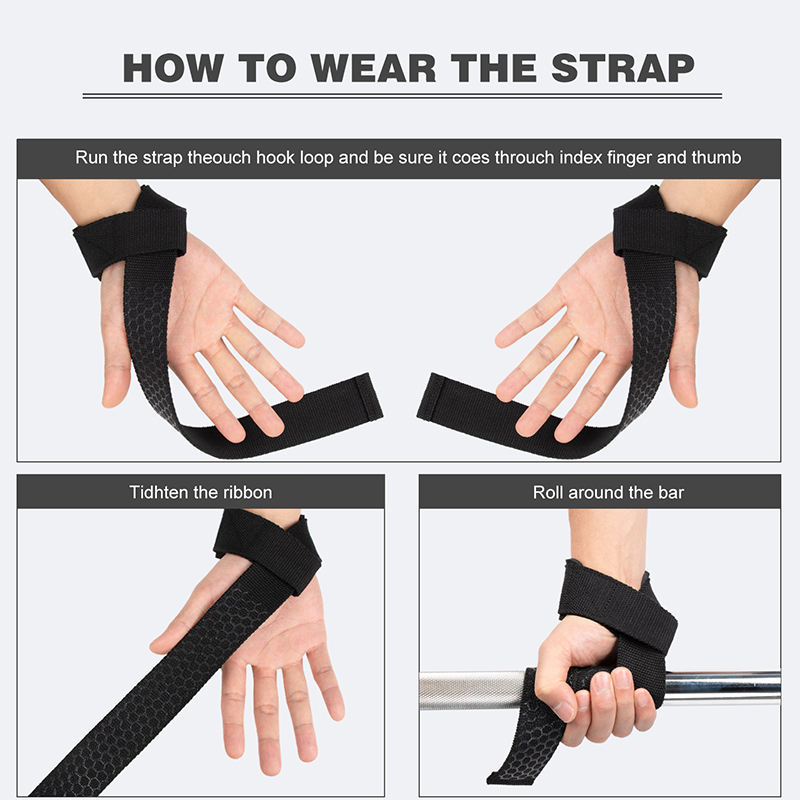 HOW TO WEAR THE STRAP

Run the strap theouch hook loop and be sure it coes throuch index finger and thumb

Tidhten the ribbon

Roll around the bar